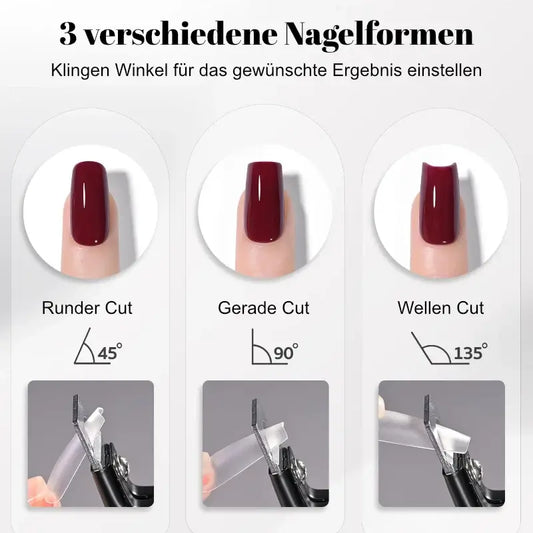 3 verschiedene Nagelformen

Klingen Winkel für das gewünschte Ergebnis einstellen

Runder Cut

45°

Gerade Cut

90°

Wellen Cut

135°