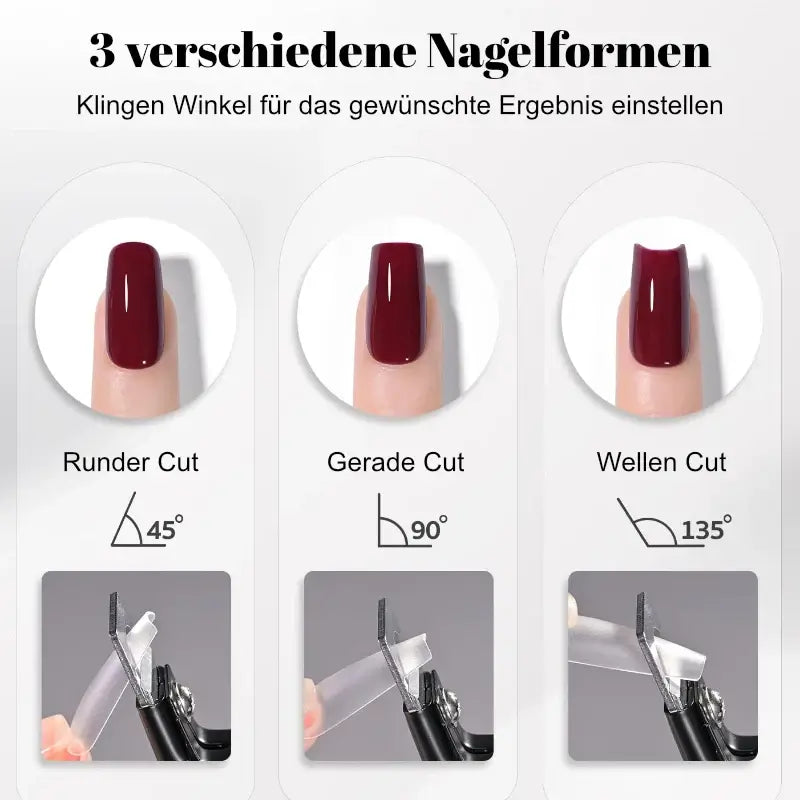 3 verschiedene Nagelformen

Klingen Winkel für das gewünschte Ergebnis einstellen

Runder Cut

45°

Gerade Cut

90°

Wellen Cut

135°